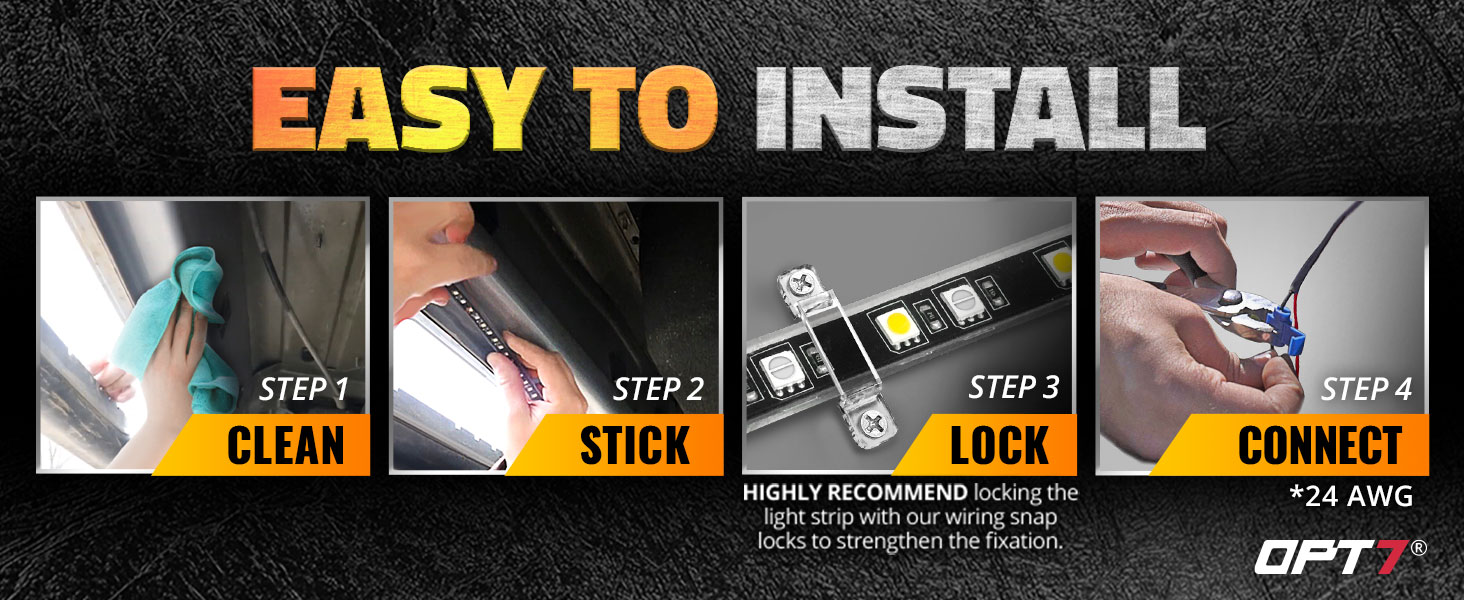 EASY TO INSTALL

STEP 1
CLEAN

STEP 2
STICK

STEP 3
LOCK

HIGHLY RECOMMEND locking the light strip with our wiring snap locks to strengthen the fixation.

STEP 4
CONNECT

*24 AWG

OPT7®